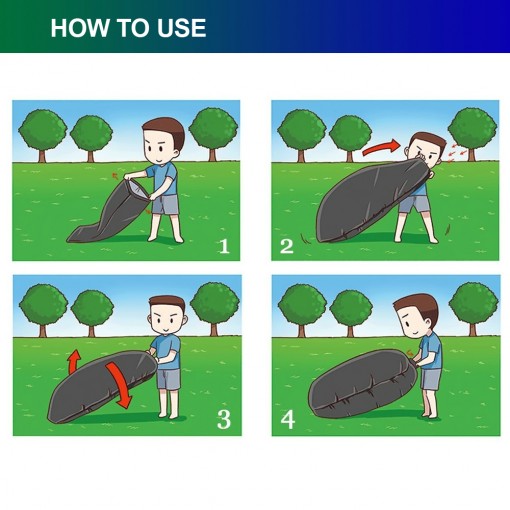 HOW TO USE

1

2

3

4